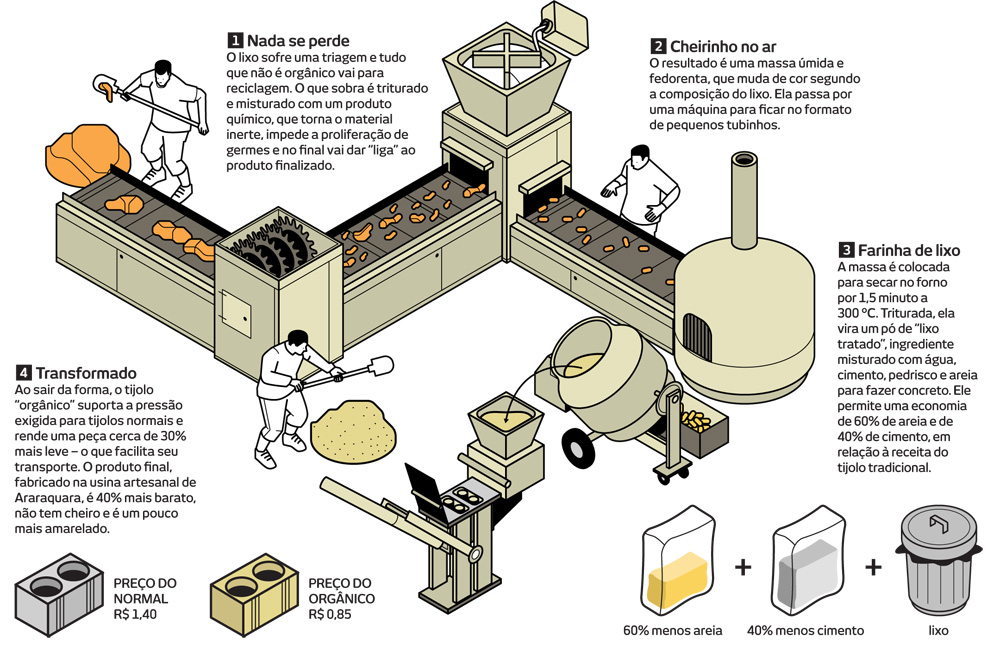 1 Nada se perde
O lixo sofre uma triagem e tudo que não é orgânico vai para reciclagem. O que sobra é triturado e misturado com um produto químico, que torna o material inerte, impede a proliferação de germes e no final vai dar "liga" ao produto finalizado.

2 Cheirinho no ar
O resultado é uma massa úmida e fedorenta, que muda de cor segundo a composição do lixo. Ela passa por uma máquina para ficar no formato de pequenos tubinhos.

3 Farinha de lixo
A massa é colocada para secar no forno por 1,5 minuto a 300 °C. Triturada, ela vira um pó de "lixo tratado", ingrediente misturado com água, cimento, pedrisco e areia para fazer concreto. Ele permite uma economia de 60% de areia e de 40% de cimento, em relação à receita do tijolo tradicional.

4 Transformado
Ao sair da forma, o tijolo "orgânico" suporta a pressão exigida para tijolos normais e rende uma peça cerca de 30% mais leve – o que facilita seu transporte. O produto final, fabricado na usina artesanal de Araraquara, é 40% mais barato, não tem cheiro e é um pouco mais amarelado.

PREÇO DO NORMAL R$ 1,40

PREÇO DO ORGÂNICO R$ 0,85

60% menos areia + 40% menos cimento + lixo